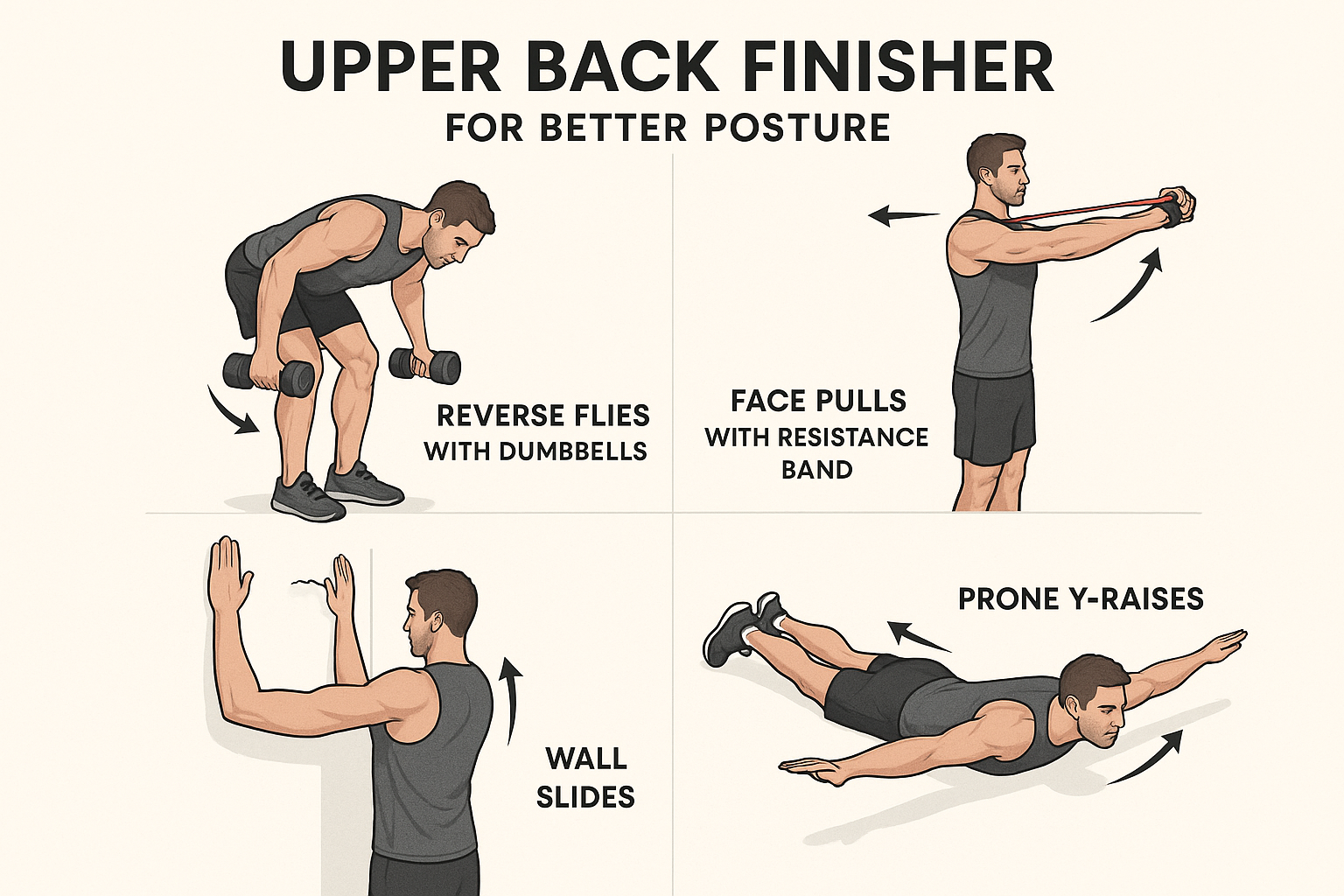 UPPER BACK FINISHER
FOR BETTER POSTURE

REVERSE FLIES
WITH DUMBBELLS

FACE PULLS
WITH RESISTANCE BAND

WALL SLIDES

PRONE Y-RAISES